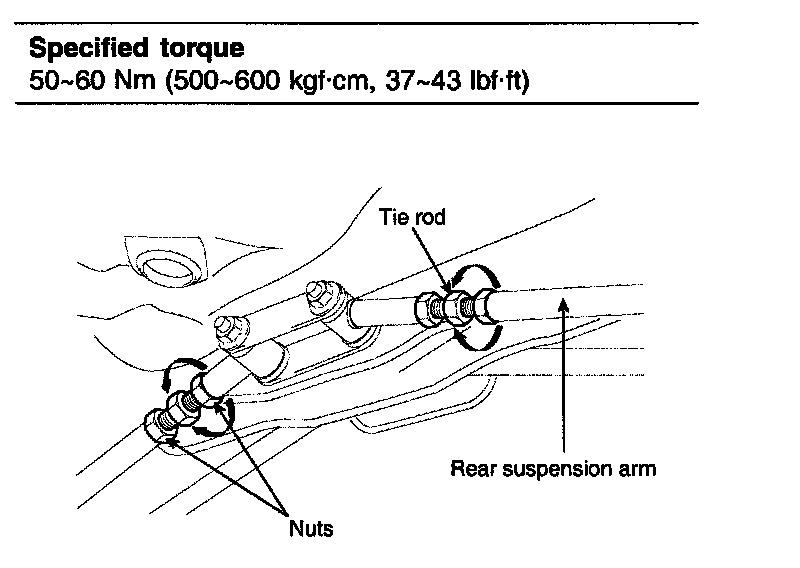 **Specified torque**
50~60 Nm (500~600 kgf·cm, 37~43 lbf·ft)

Tie rod

Rear suspension arm

Nuts