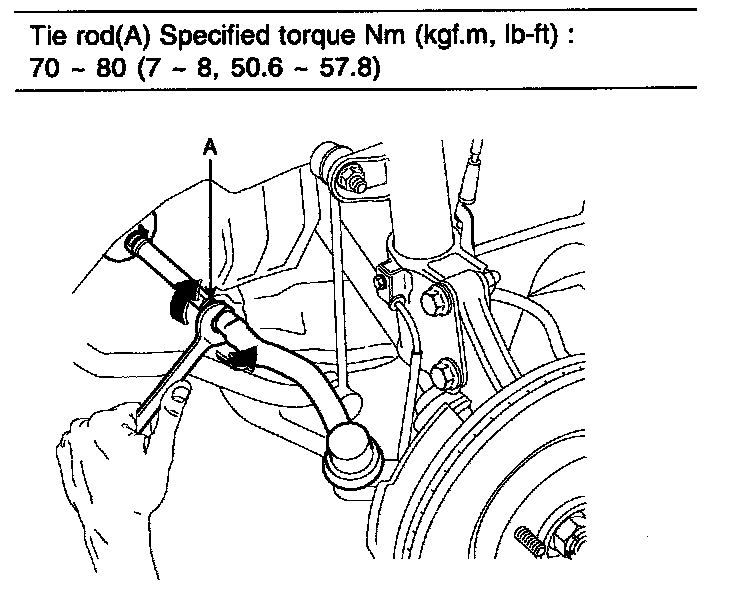 Tie rod(A) Specified torque Nm (kgf.m, lb-ft) :
70 ~ 80 (7 ~ 8, 50.6 ~ 57.8)

A