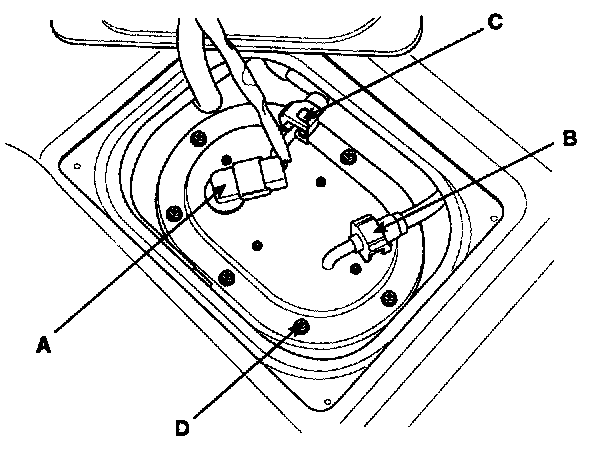 C
B
A
D