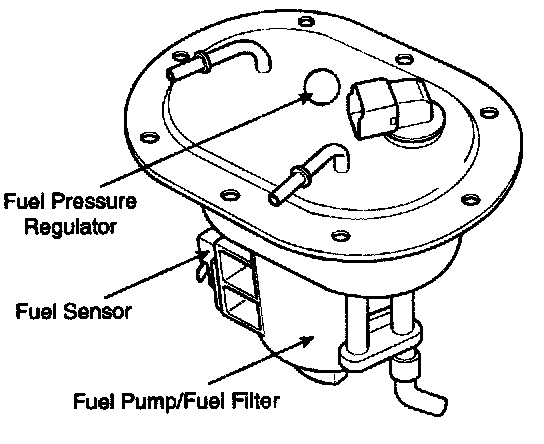 Fuel Pressure Regulator

Fuel Sensor

Fuel Pump/Fuel Filter