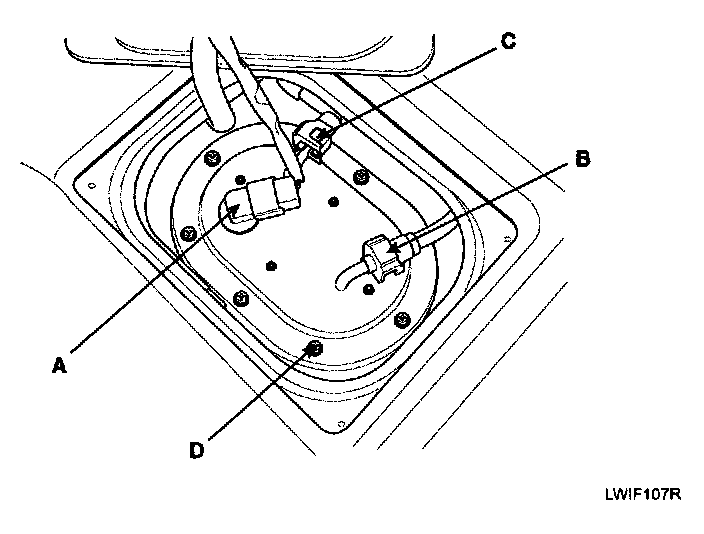 C

B

A

D

LWIF107R