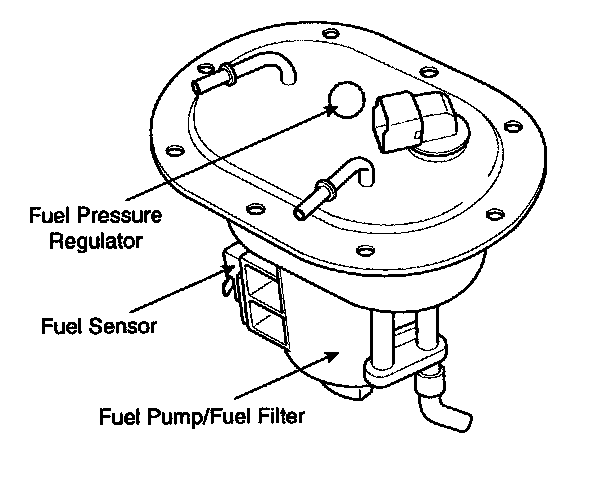 Fuel Pressure
Regulator

Fuel Sensor

Fuel Pump/Fuel Filter