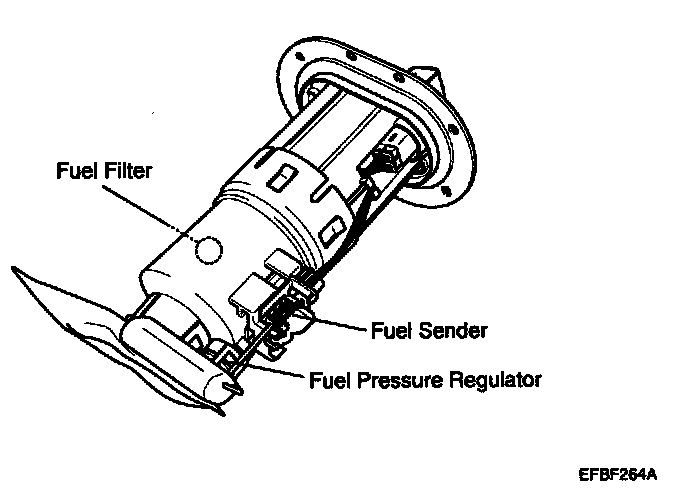 Fuel Filter

Fuel Sender

Fuel Pressure Regulator

EFBF264A