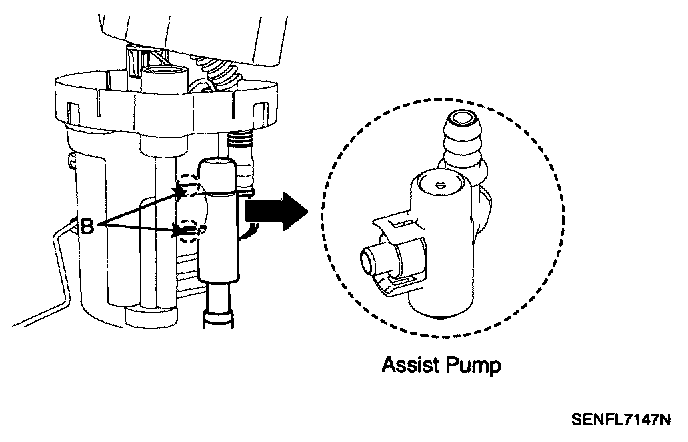 B

Assist Pump

SENFL7147N