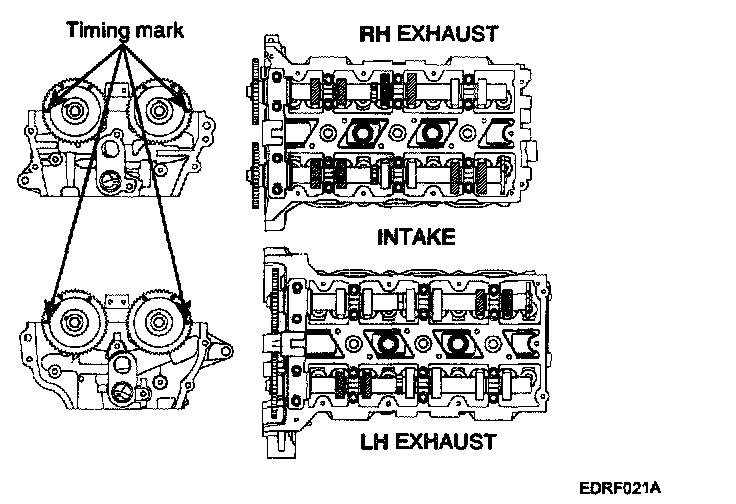 Timing mark

RH EXHAUST

INTAKE

LH EXHAUST

EDRF021A