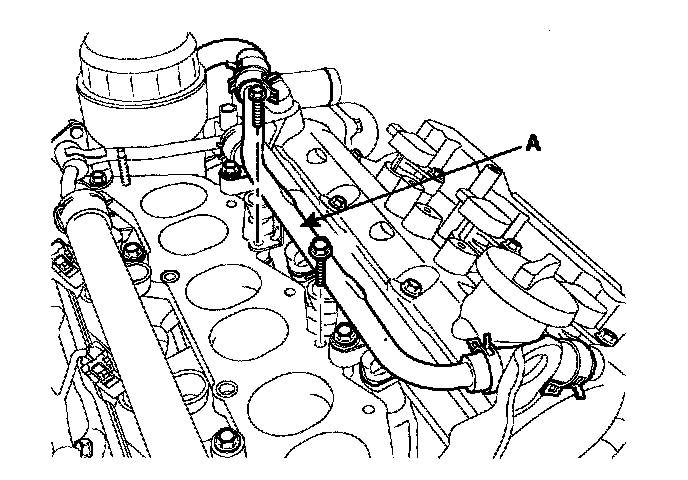 A