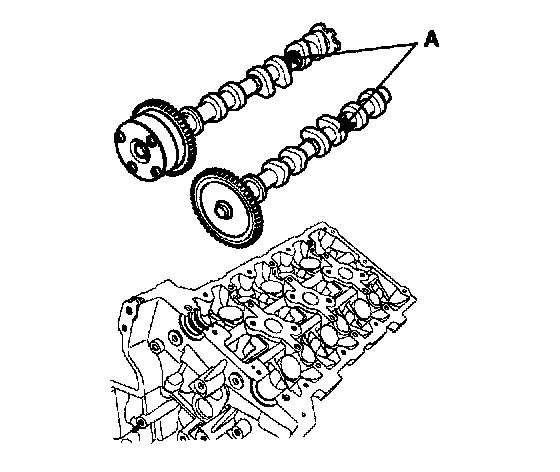 A