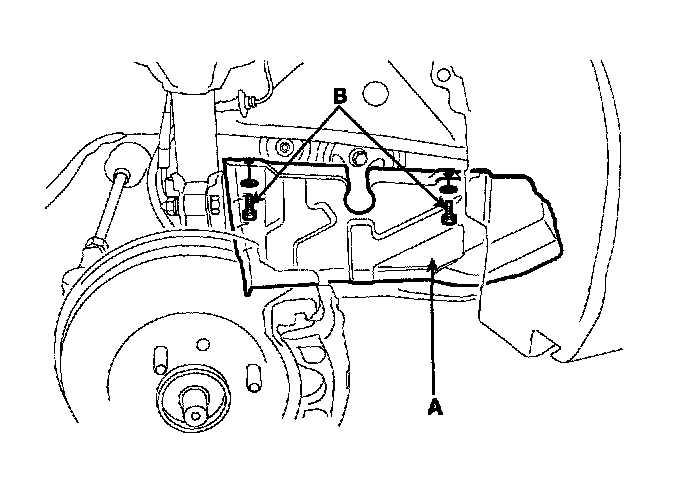 B

A