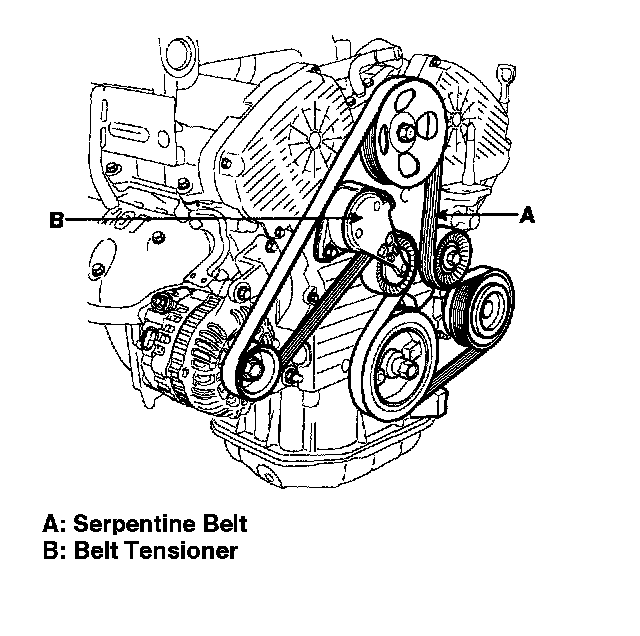 B
A

A: Serpentine Belt
B: Belt Tensioner