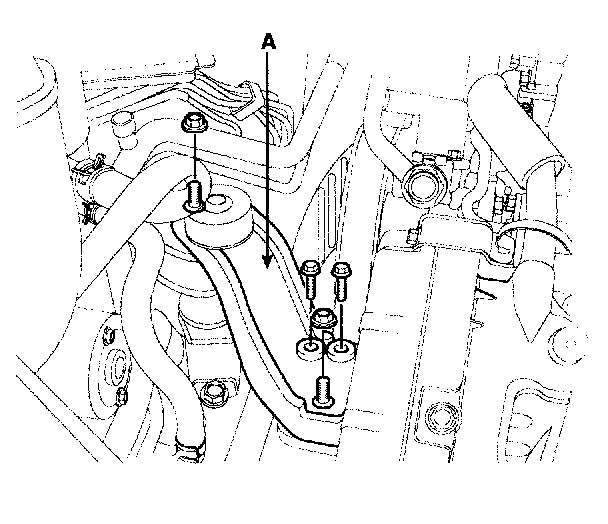 A