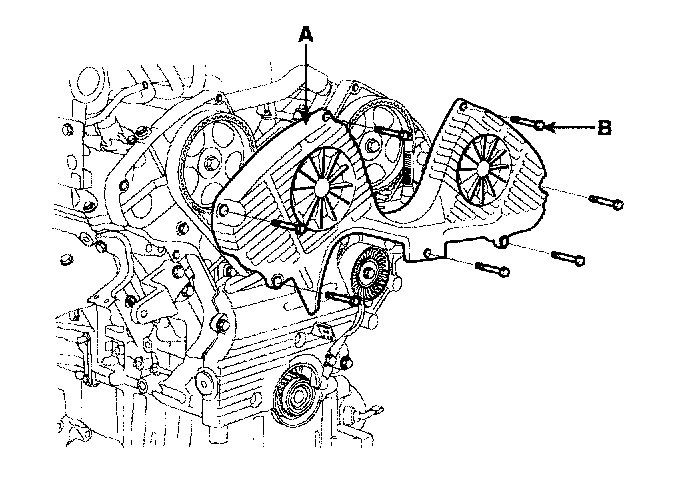 A
B