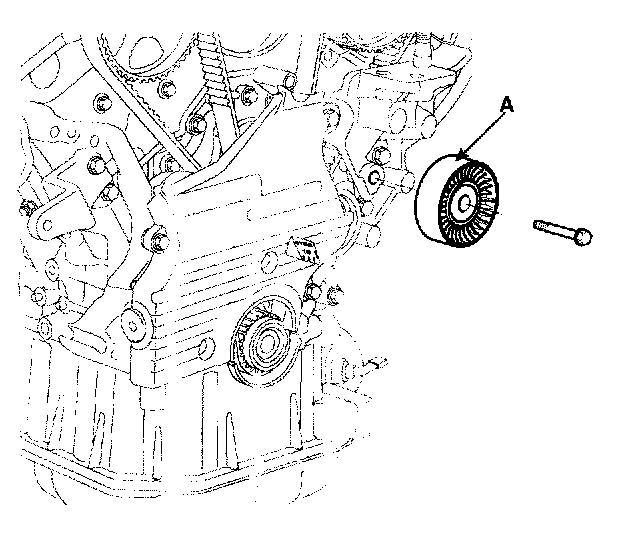 A