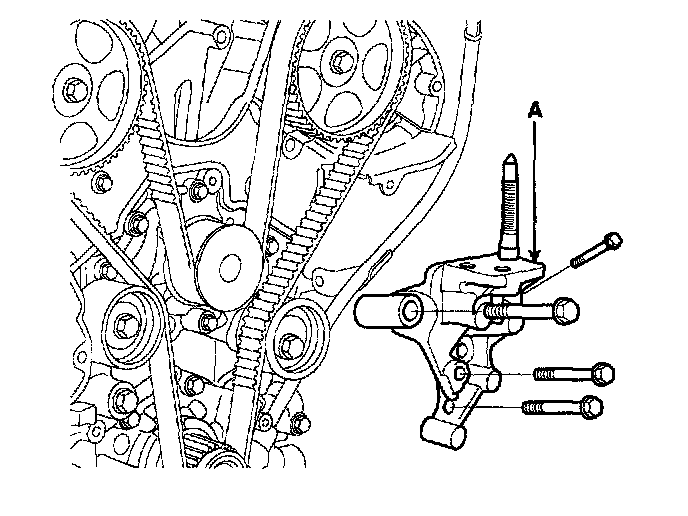 A