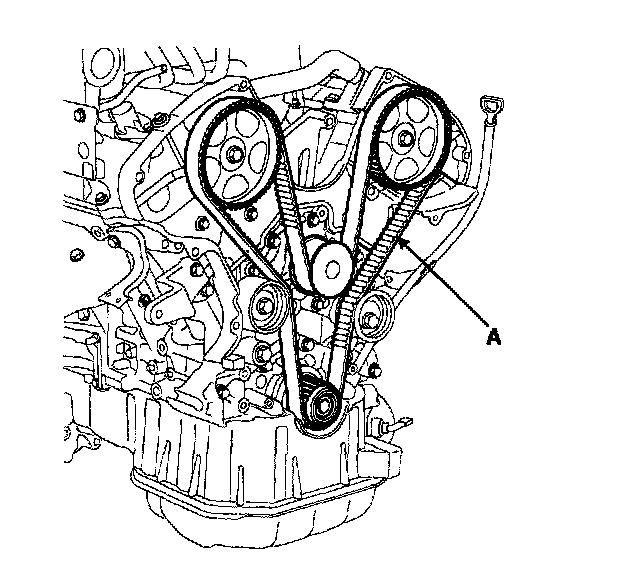 A