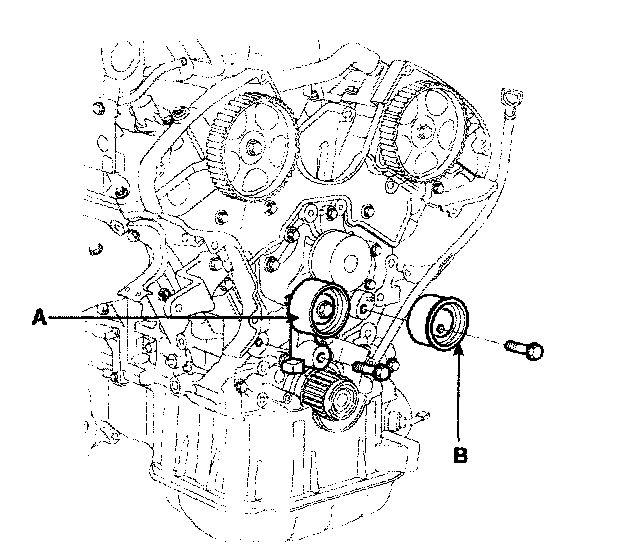 A

B