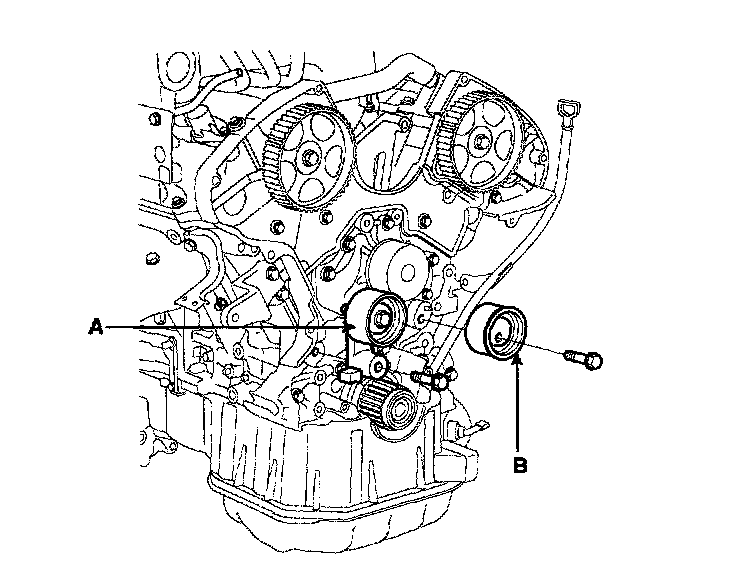 A

B