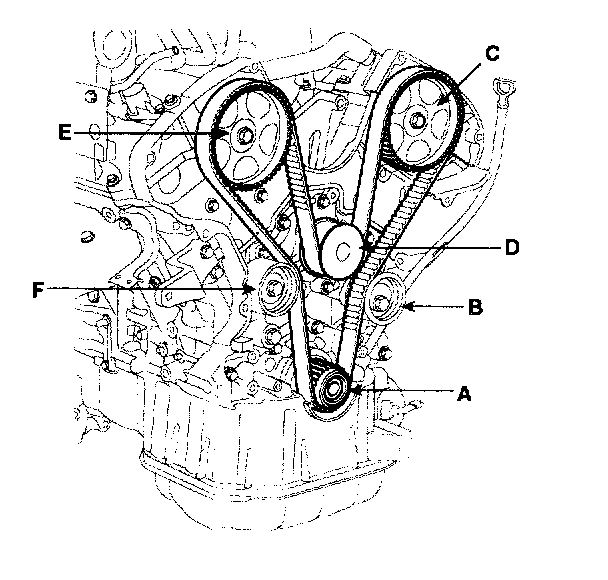 C
E
D
F
B
A