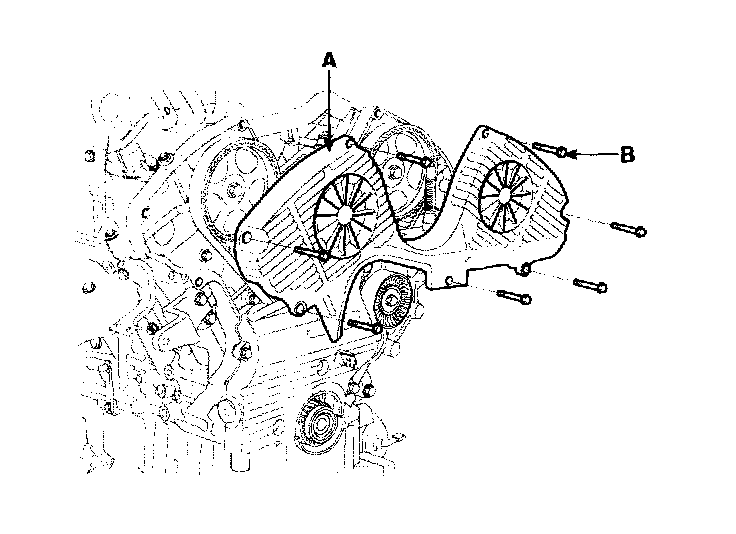 A
B