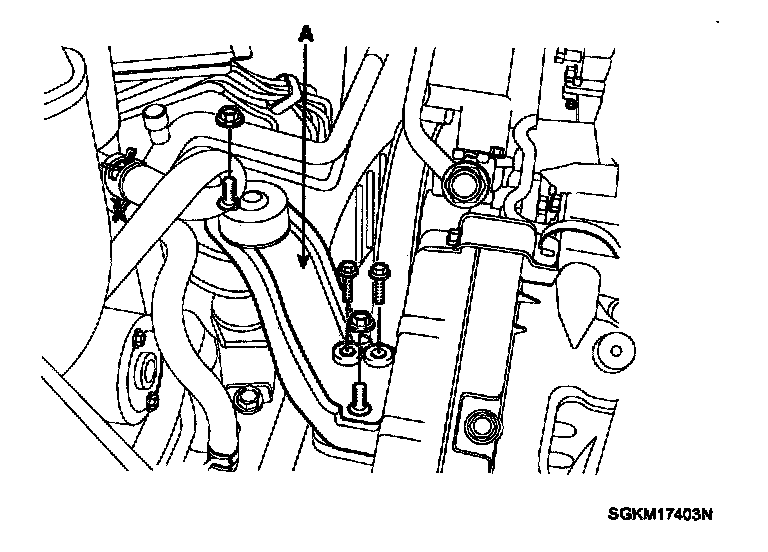 A

SGKM17403N