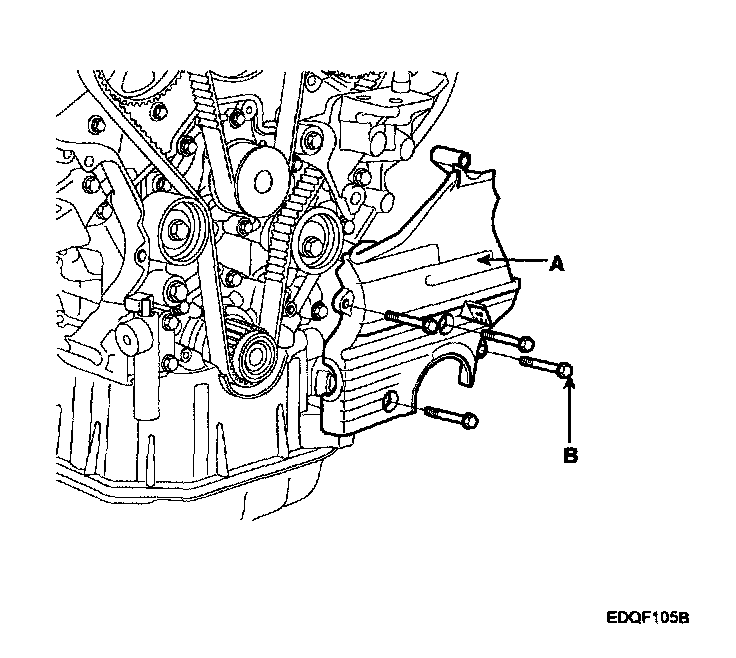 A

B

EDQF105B