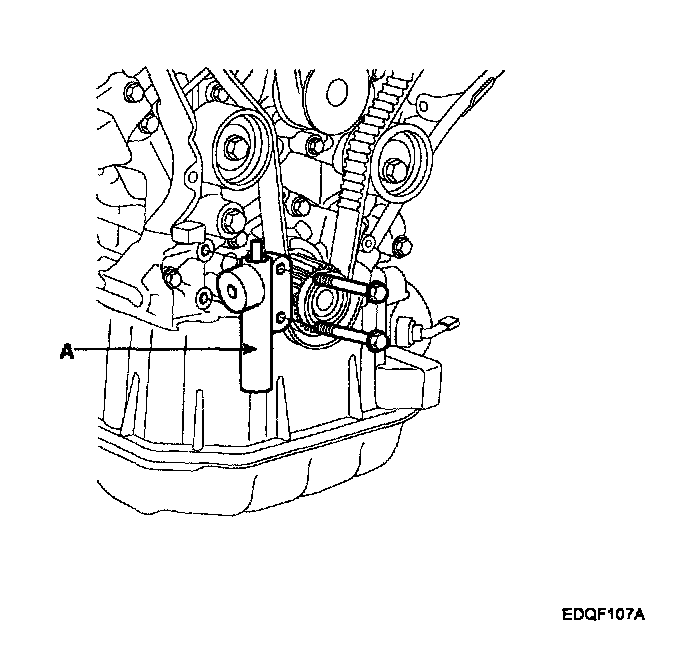 A

EDQF107A