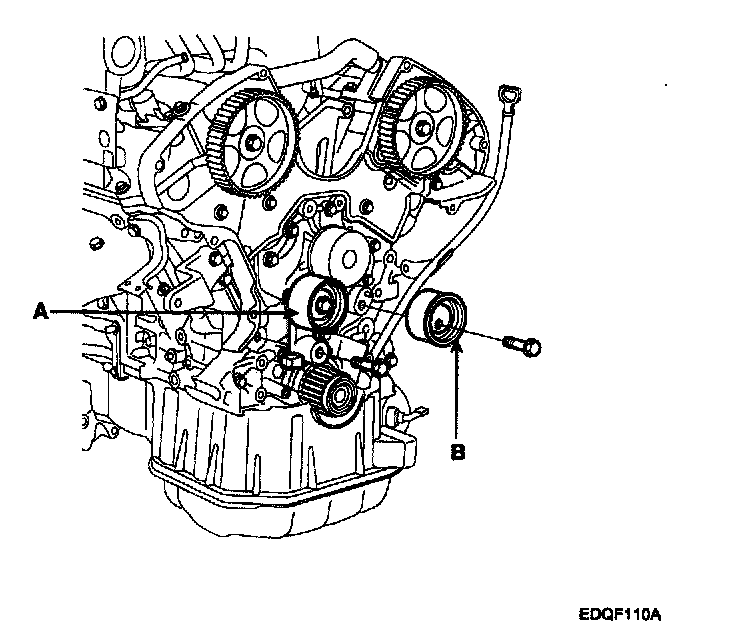 A
B
EDQF110A