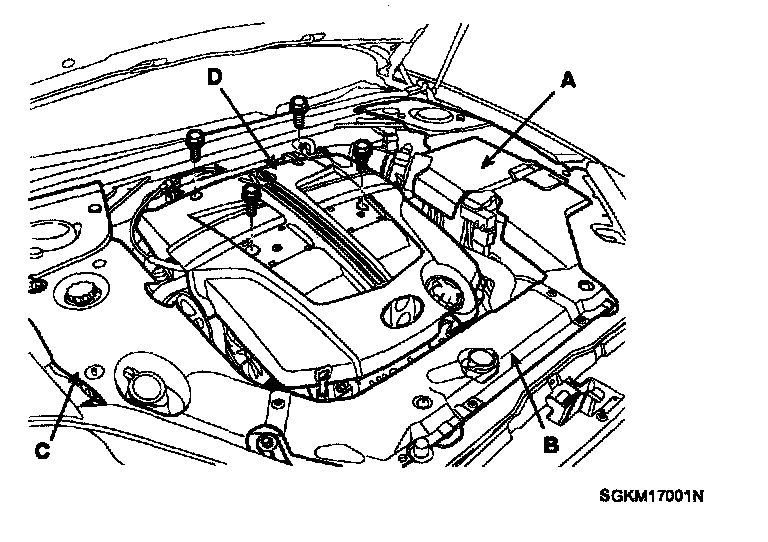 D
A
C
B
SGKM17001N