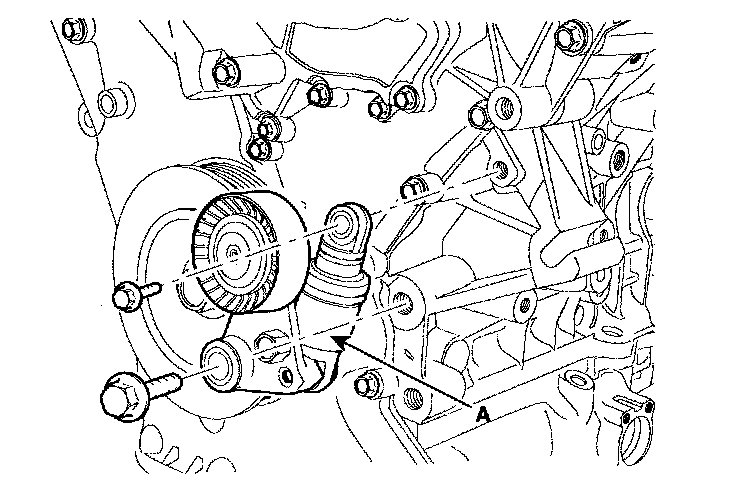 A