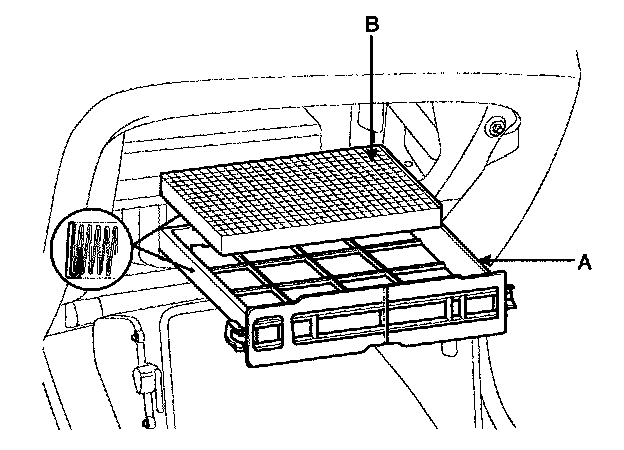 B
A