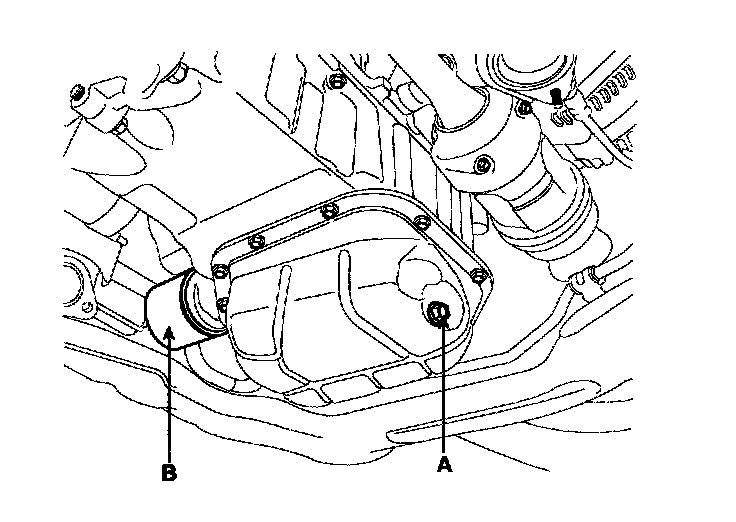 B
A