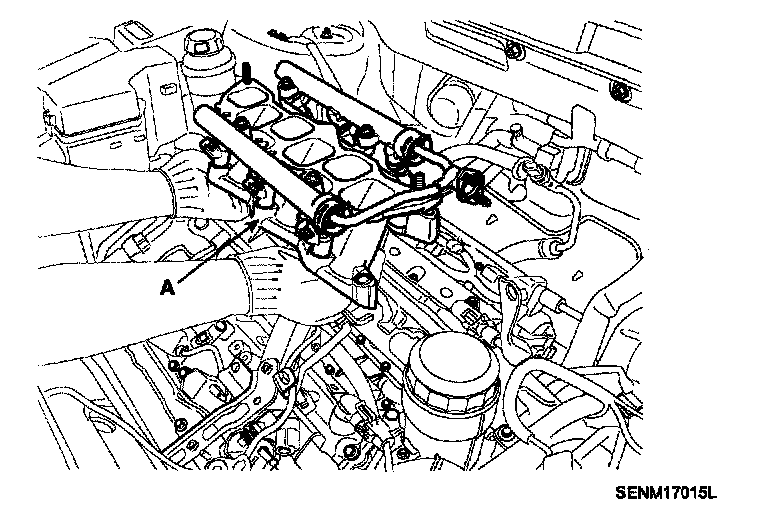 A

SENM17015L