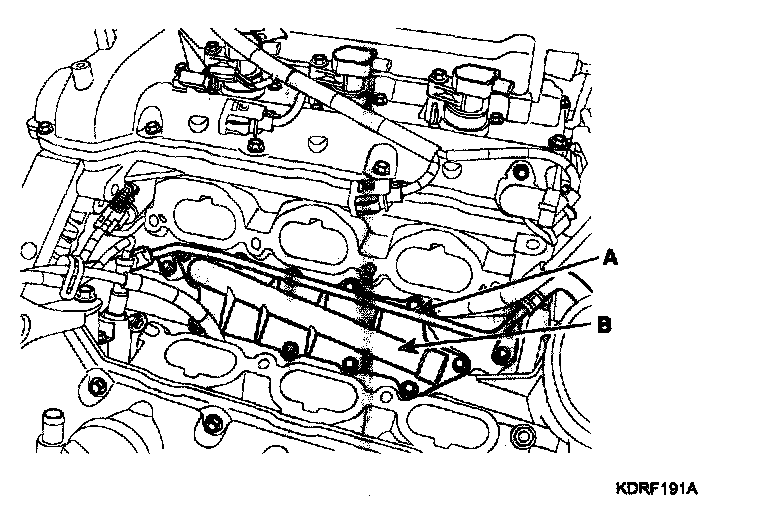 A
B
KDRF191A