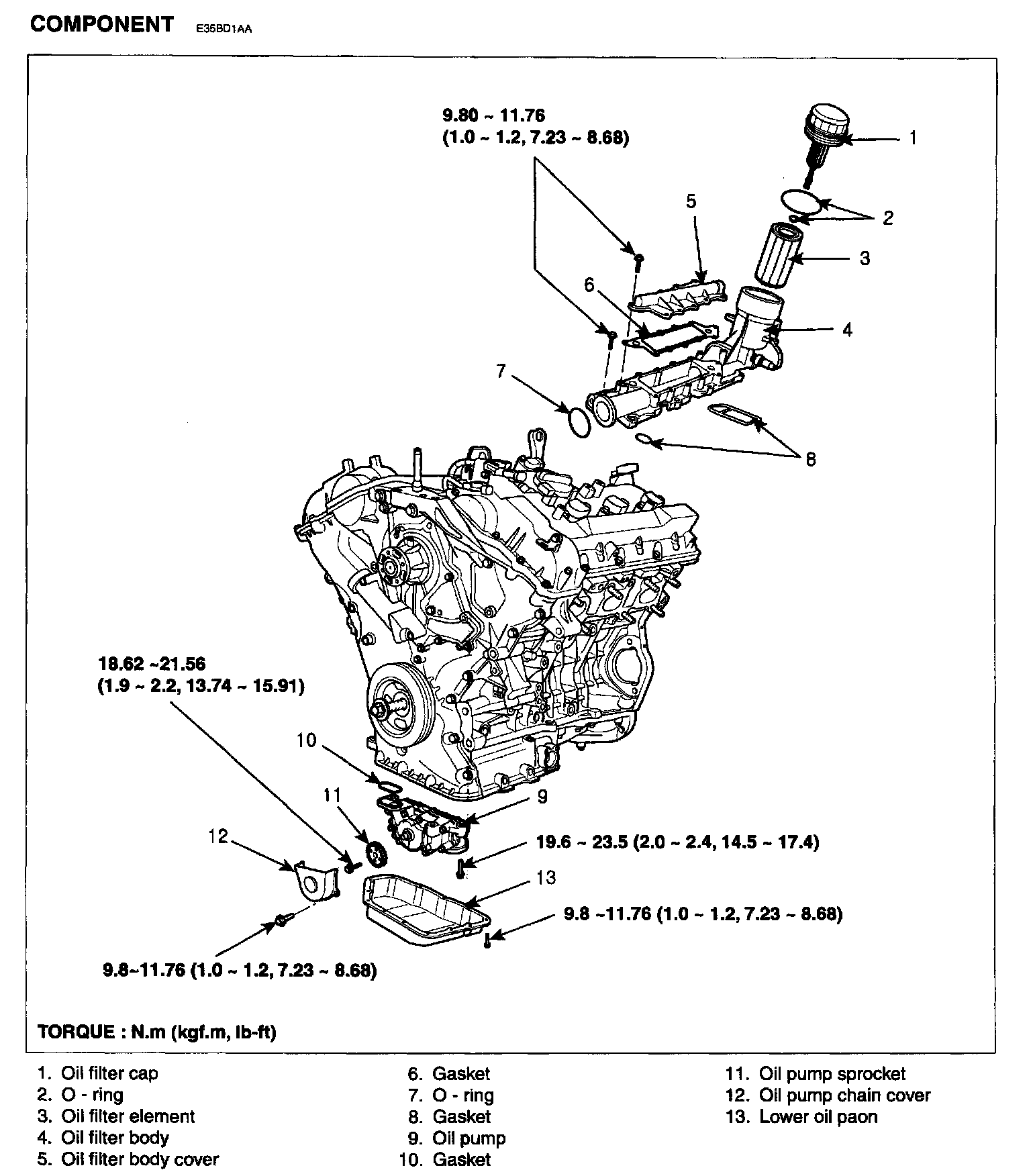 COMPONENT E35BD1AA

9.80 ~ 11.76
(1.0 ~ 1.2, 7.23 ~ 8.68)

1

2

3

4

5

6

7

8

18.62 ~21.56
(1.9 ~ 2.2, 13.74 ~ 15.91)

10

11

9

12

19.6 ~ 23.5 (2.0 ~ 2.4, 14.5 ~ 17.4)

13

9.8 ~11.76 (1.0 ~ 1.2, 7.23 ~ 8.68)

9.8~11.76 (1.0 ~ 1.2, 7.23 ~ 8.68)

TORQUE : N.m (kgf.m, lb-ft)

1. Oil filter cap
2. O - ring
3. Oil filter element
4. Oil filter body
5. Oil filter body cover

6. Gasket
7. O - ring
8. Gasket
9. Oil pump
10. Gasket

11. Oil pump sprocket
12. Oil pump chain cover
13. Lower oil paon