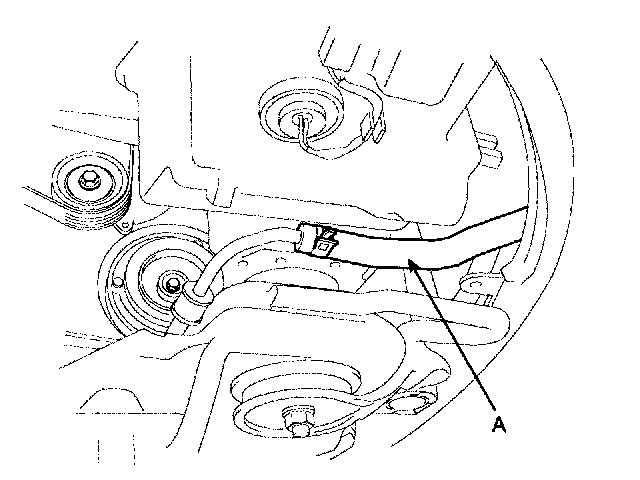 A