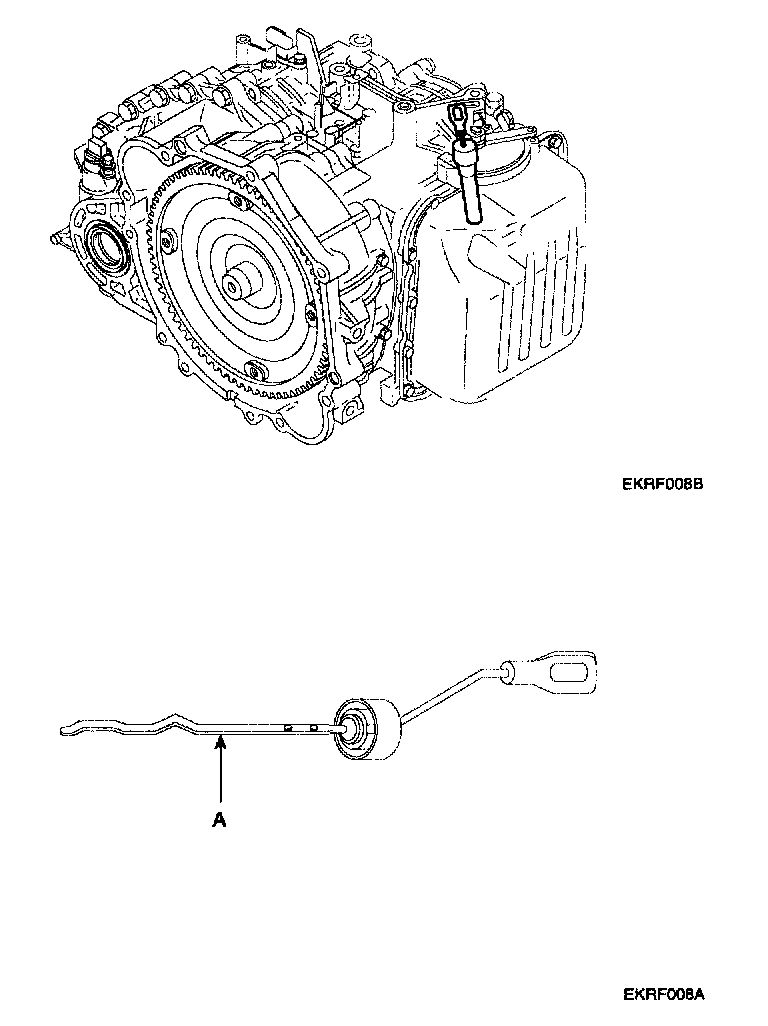 EKRF008B

A

EKRF008A