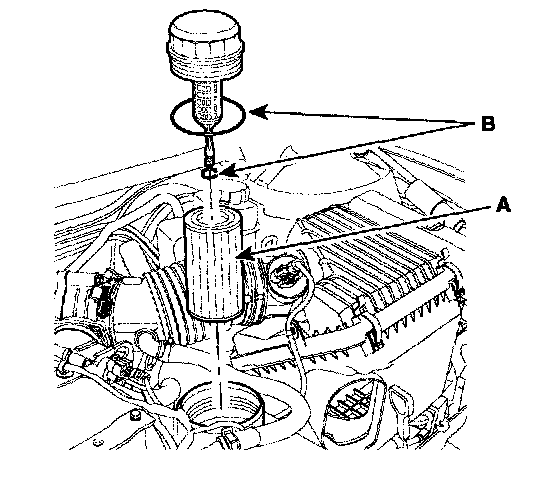 B
A