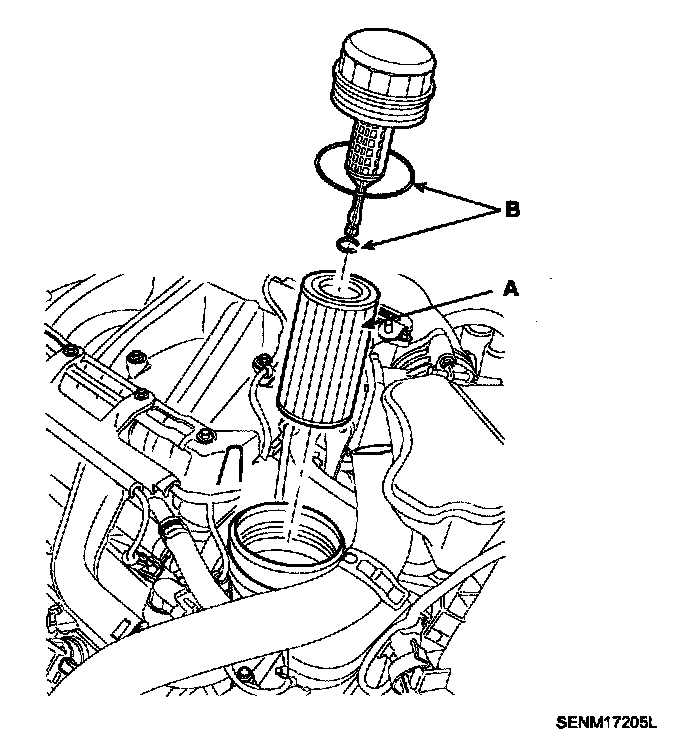 B

A

SENM17205L