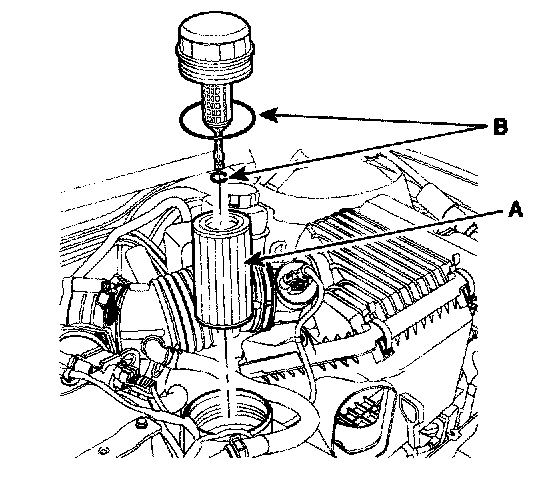 B

A