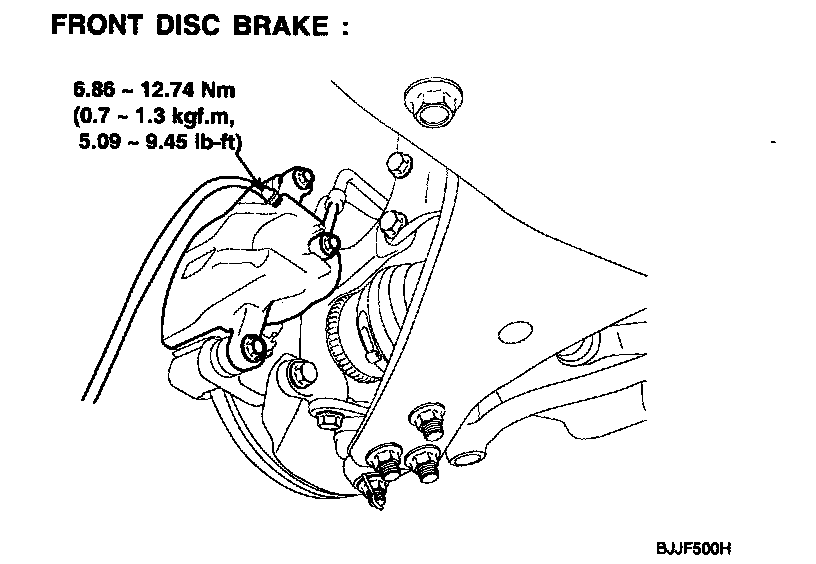 FRONT DISC BRAKE :

6.86 ~ 12.74 Nm
(0.7 ~ 1.3 kgf.m,
5.09 ~ 9.45 lb-ft)

BJJF500H