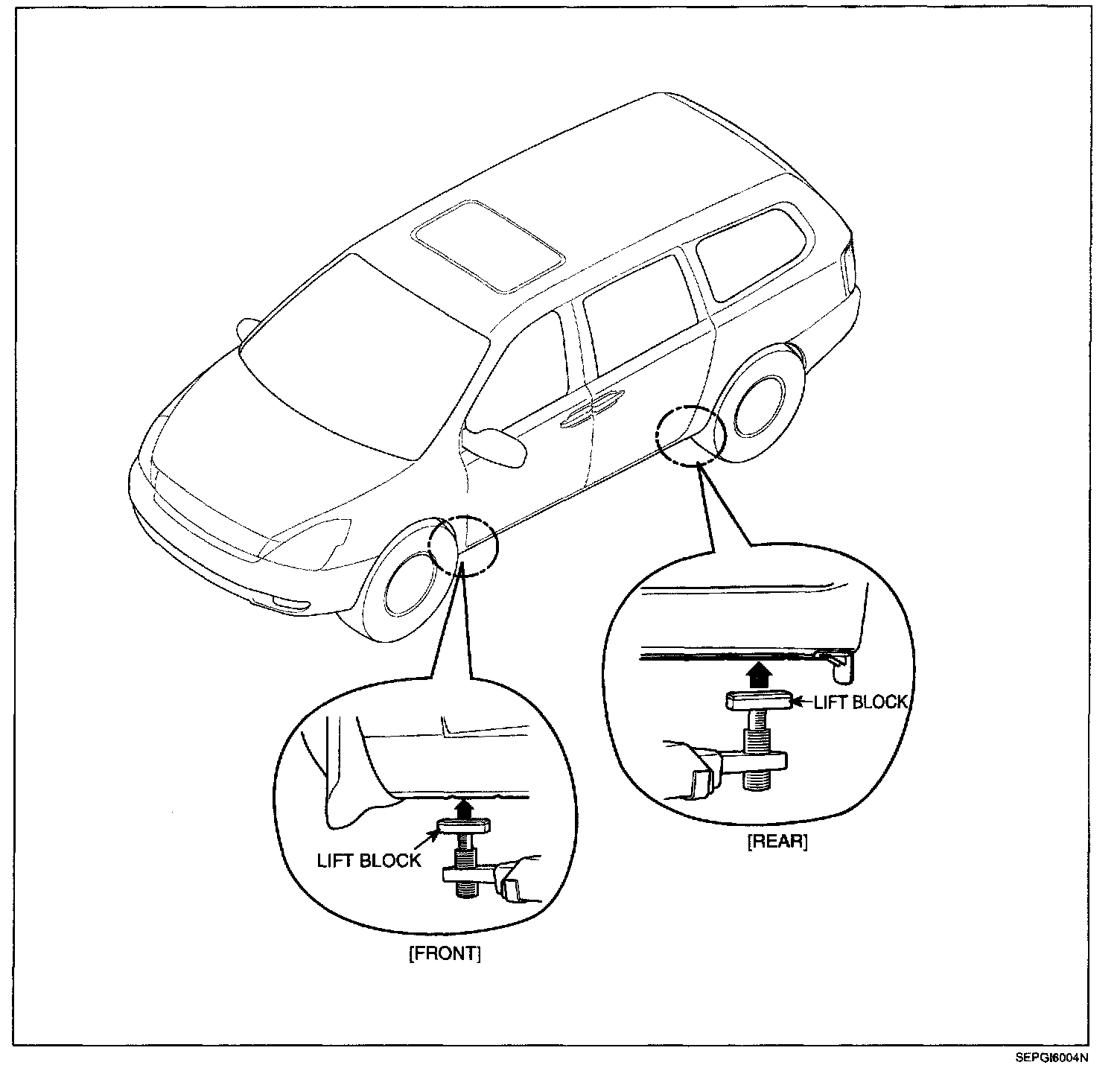 LIFT BLOCK

[REAR]

LIFT BLOCK

[FRONT]

SEPGI6004N