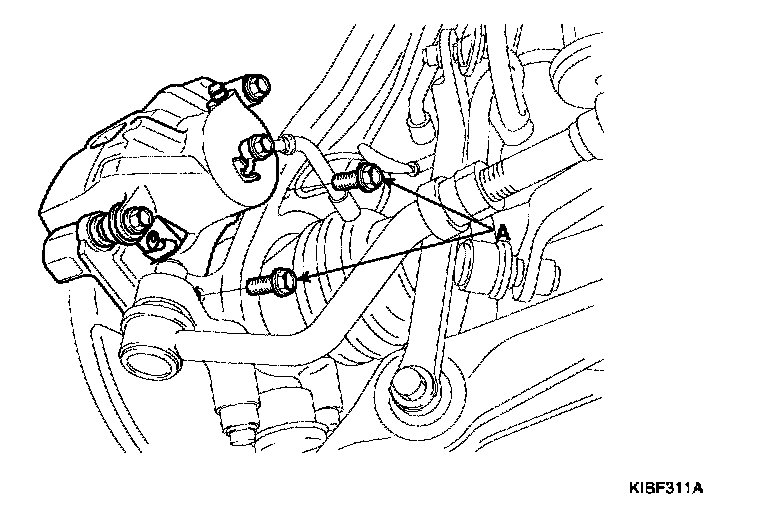 A

KIBF311A