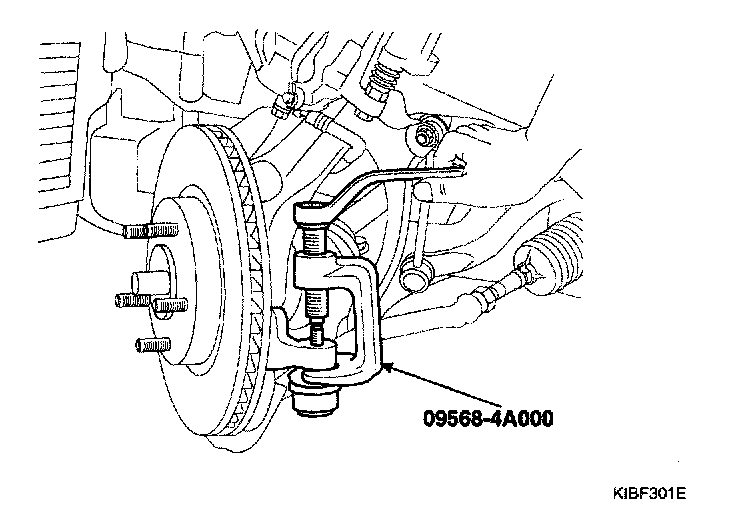 09568-4A000

KIBF301E