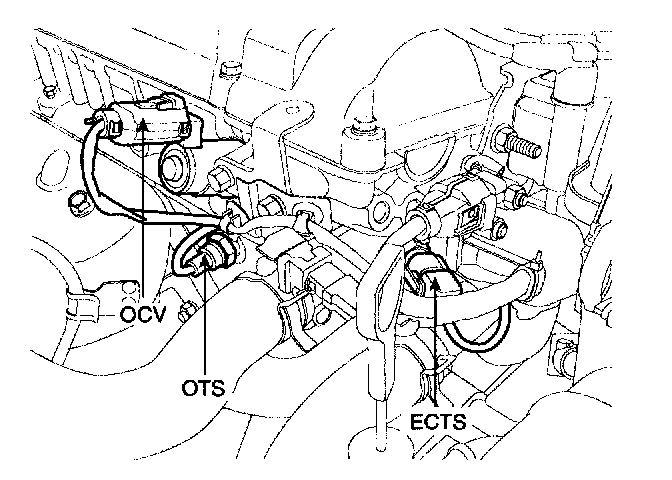 OCV

OTS

ECTS