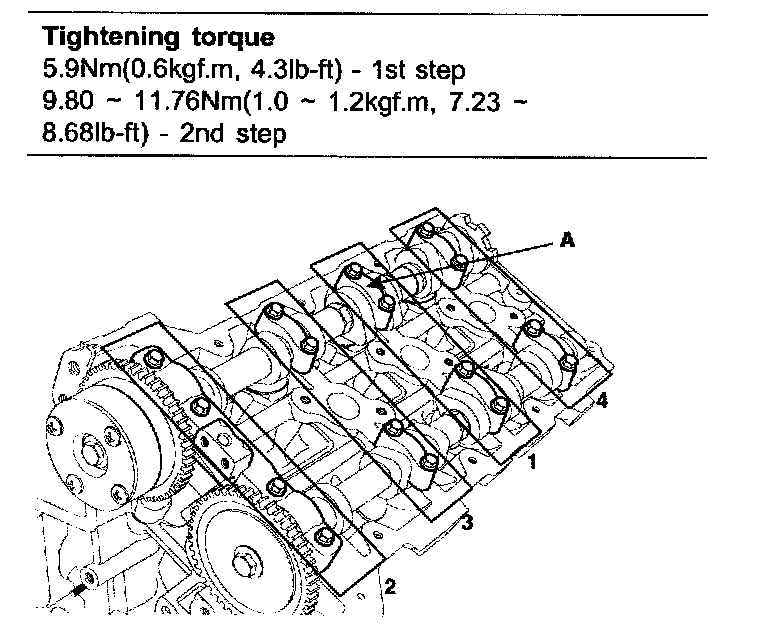 **Tightening torque**
5.9Nm(0.6kgf.m, 4.3lb-ft) - 1st step
9.80 ~ 11.76Nm(1.0 ~ 1.2kgf.m, 7.23 ~ 8.68lb-ft) - 2nd step

A
4
1
3
2