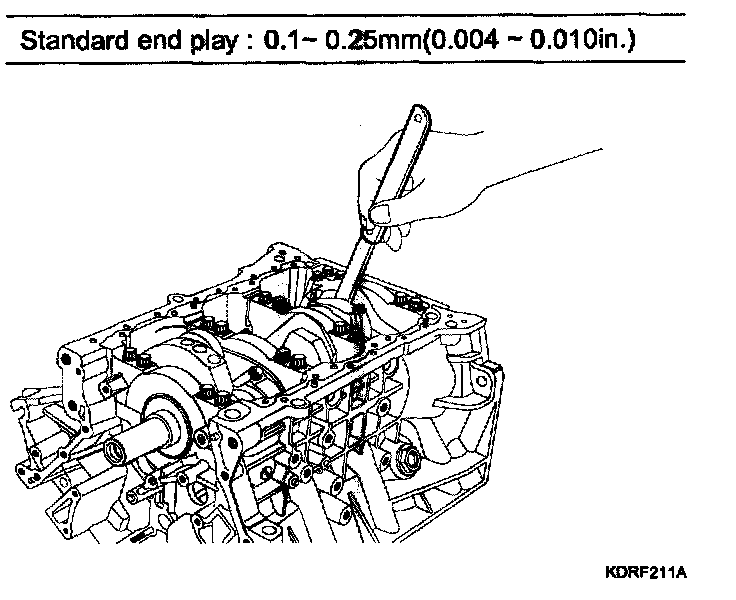 Standard end play : 0.1~ 0.25mm(0.004 ~ 0.010in.)

KDRF211A