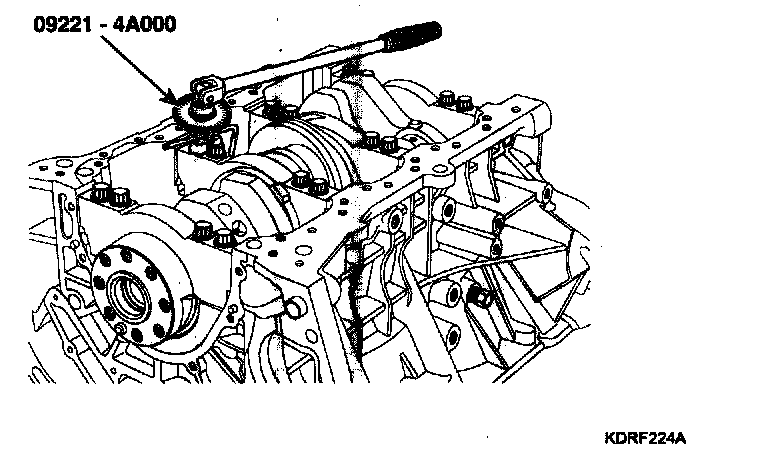 09221 - 4A000

KDRF224A