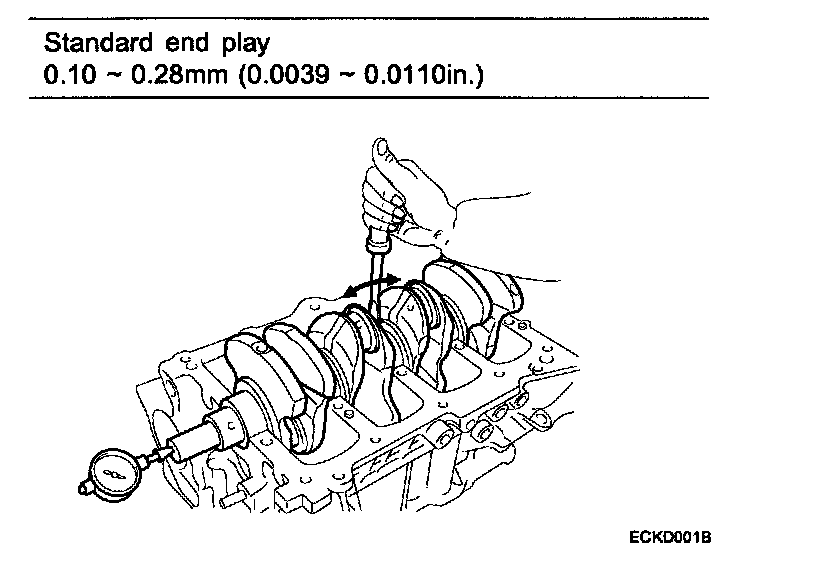 Standard end play
0.10 ~ 0.28mm (0.0039 ~ 0.0110in.)

ECKD001B