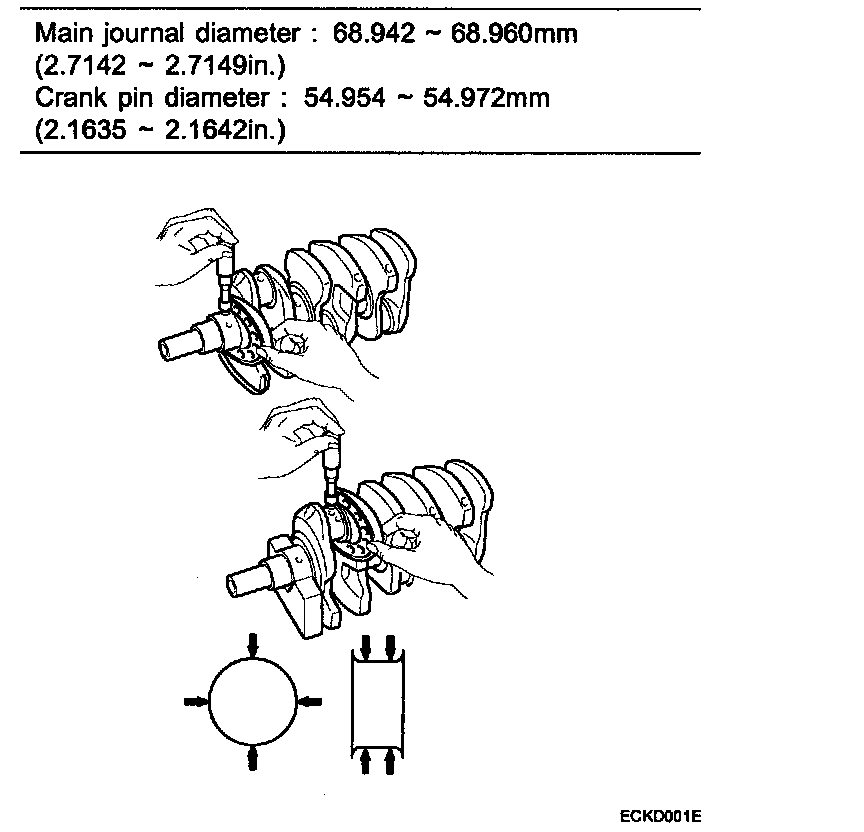 Main journal diameter : 68.942 ~ 68.960mm
(2.7142 ~ 2.7149in.)
Crank pin diameter : 54.954 ~ 54.972mm
(2.1635 ~ 2.1642in.)

ECKD001E