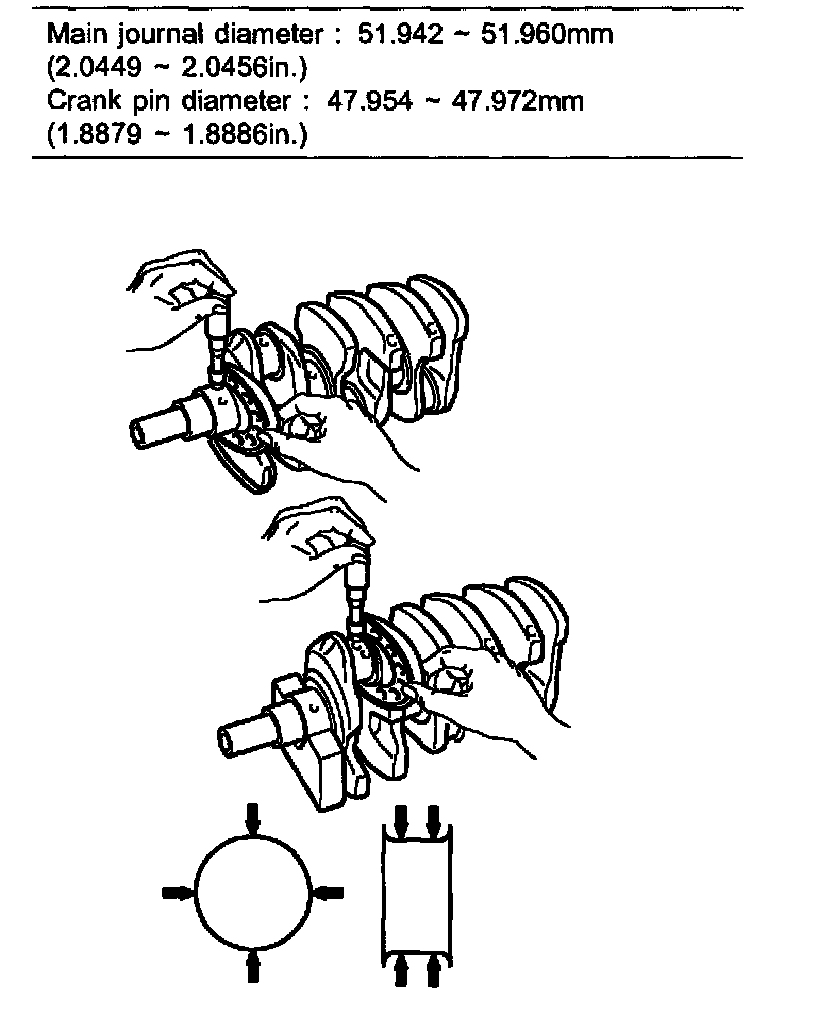 Main journal diameter : 51.942 ~ 51.960mm (2.0449 ~ 2.0456in.)
Crank pin diameter : 47.954 ~ 47.972mm (1.8879 ~ 1.8886in.)