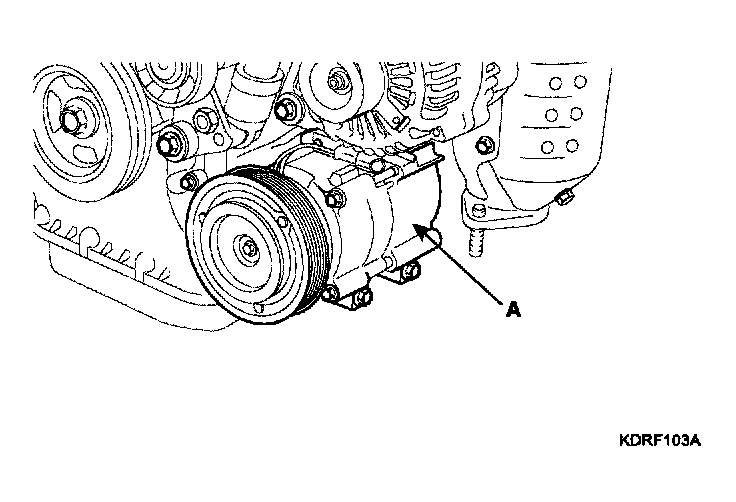 A

KDRF103A